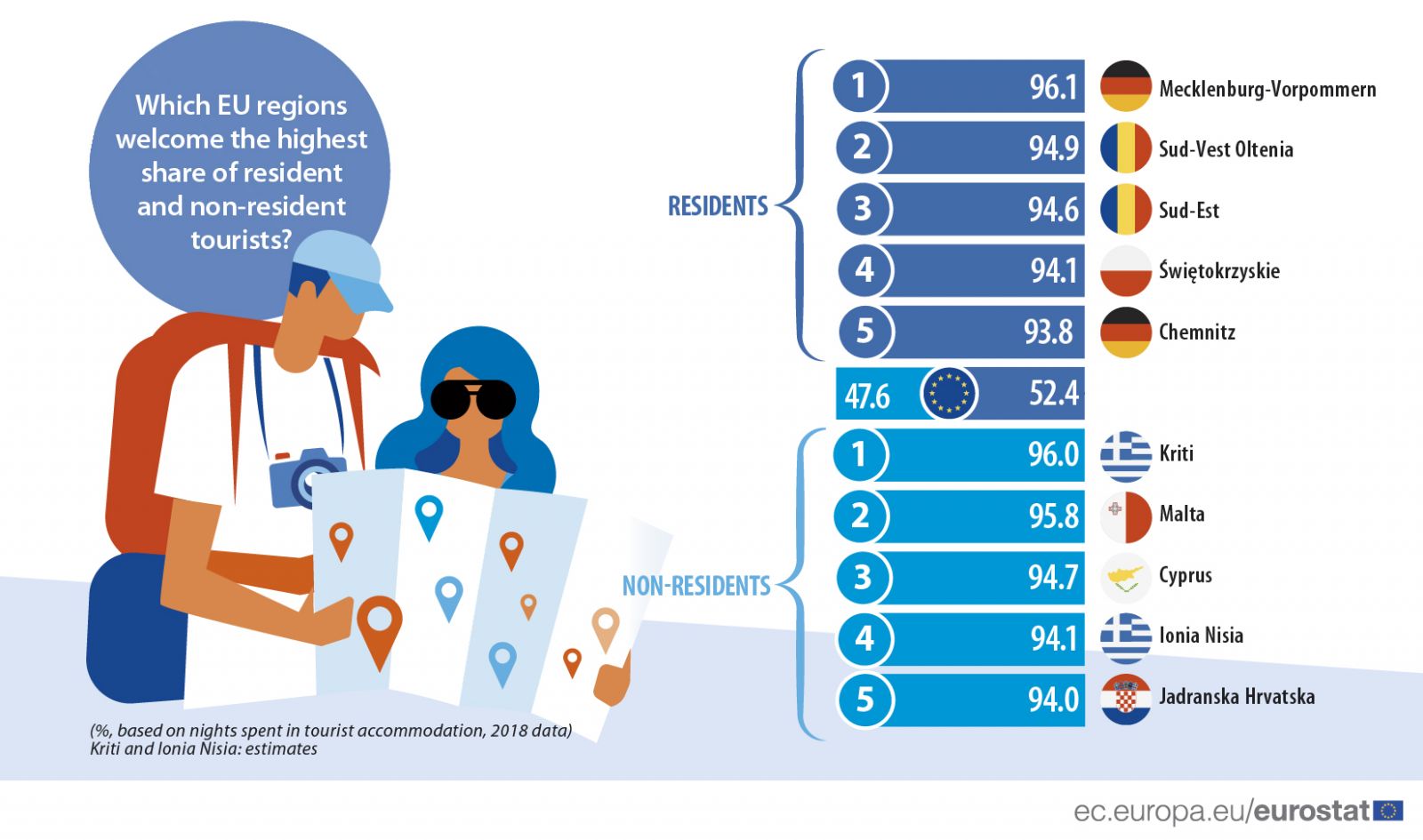 Which EU regions welcome the highest share of resident and non-resident tourists?

RESIDENTS

1 96.1 Mecklenburg-Vorpommern
2 94.9 Sud-Vest Oltenia
3 94.6 Sud-Est
4 94.1 Świętokrzyskie
5 93.8 Chemnitz

47.6 52.4

NON-RESIDENTS

1 96.0 Kriti
2 95.8 Malta
3 94.7 Cyprus
4 94.1 Ionia Nisia
5 94.0 Jadranska Hrvatska

(%, based on nights spent in tourist accommodation, 2018 data)
Kriti and Ionia Nisia: estimates

ec.europa.eu/eurostat