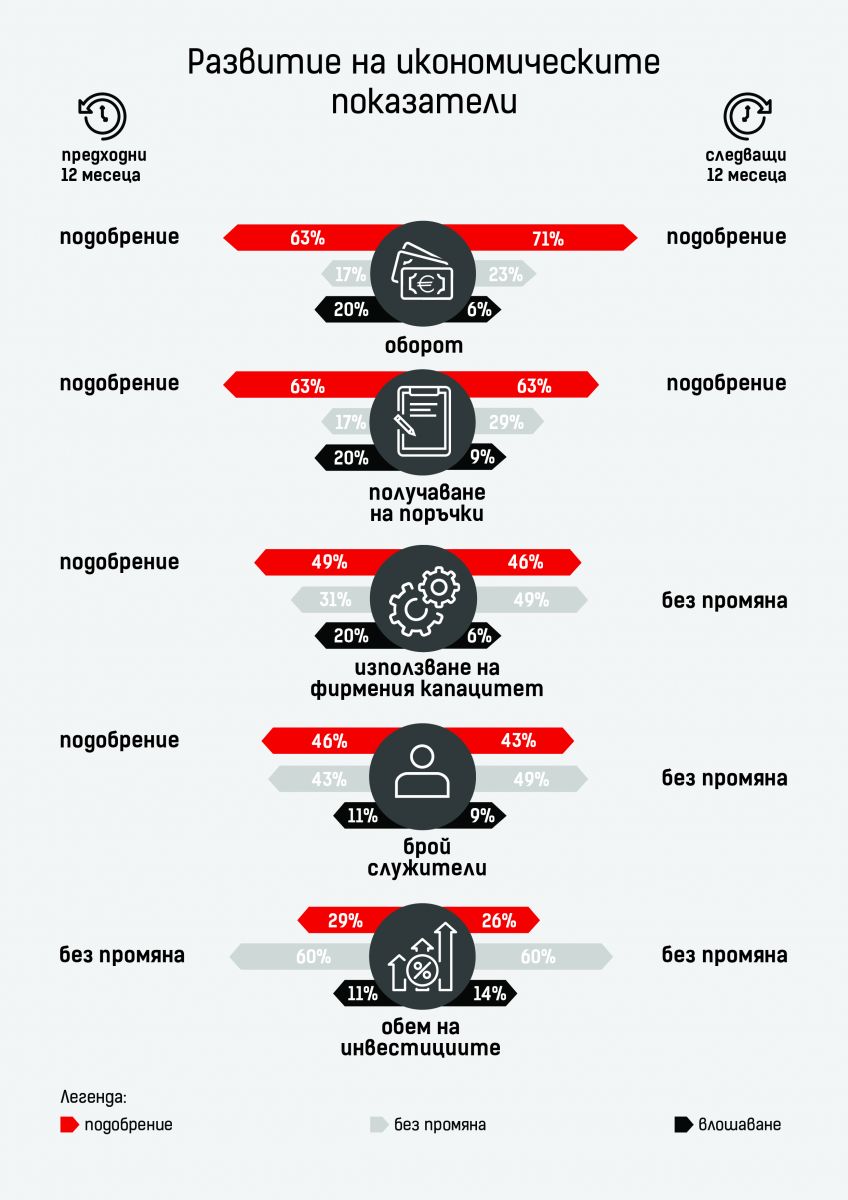 Развитие на икономическите показатели

предходни 12 месеца

следващи 12 месеца

подобрение 63% 71% подобрение
17% 23%
20% 6%
оборот

подобрение 63% 63% подобрение
17% 29%
20% 9%
получаване на поръчки

подобрение 49% 46%
31% 49% без промяна
20% 6%
използване на фирмения капацитет

подобрение 46% 43%
43% 49% без промяна
11% 9%
брой служители

29% 26%
без промяна 60% 60% без промяна
11% 14%
обем на инвестициите

Легенда:
подобрение
без промяна
влошаване